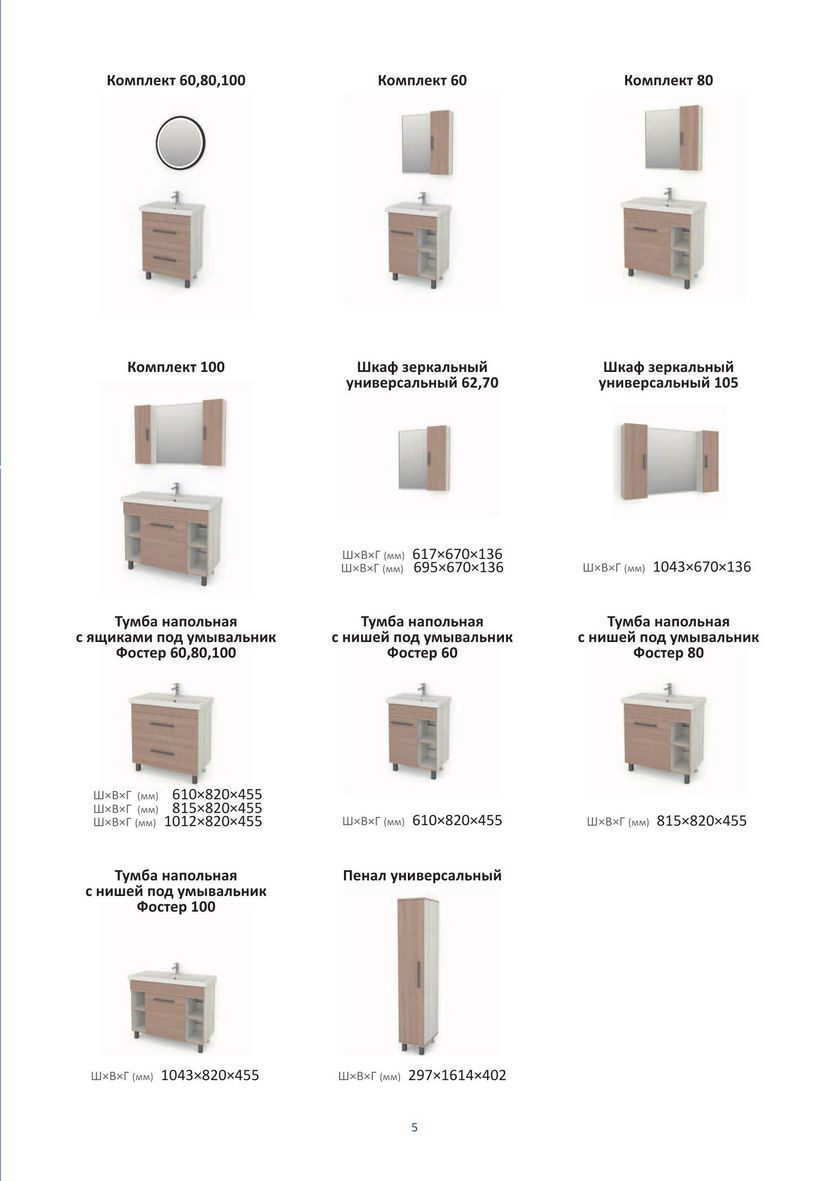 Комплект 60,80,100

Комплект 60

Комплект 80

Комплект 100

Шкаф зеркальный универсальный 62,70

Ш×В×Г (мм) 617×670×136
Ш×В×Г (мм) 695×670×136

Шкаф зеркальный универсальный 105

Ш×В×Г (мм) 1043×670×136

Тумба напольная с ящиками под умывальник Фостер 60,80,100

Ш×В×Г (мм) 610×820×455
Ш×В×Г (мм) 815×820×455
Ш×В×Г (мм) 1012×820×455

Тумба напольная с нишей под умывальник Фостер 60

Ш×В×Г (мм) 610×820×455

Тумба напольная с нишей под умывальник Фостер 80

Ш×В×Г (мм) 815×820×455

Тумба напольная с нишей под умывальник Фостер 100

Ш×В×Г (мм) 1043×820×455

Пенал универсальный

Ш×В×Г (мм) 297×1614×402

5